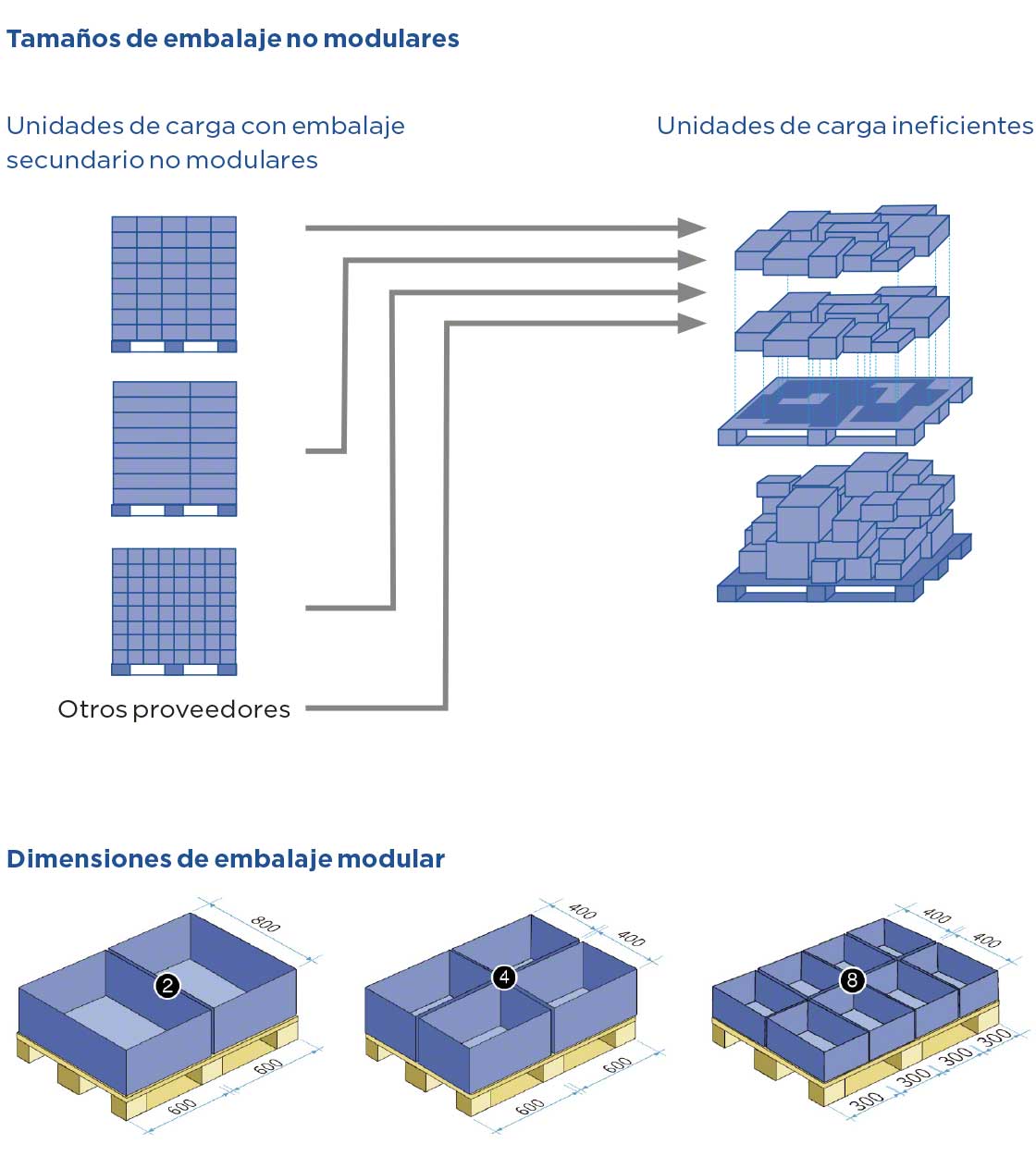 Tamaños de embalaje no modulares

Unidades de carga con embalaje secundario no modulares

Unidades de carga ineficientes

Otros proveedores

Dimensiones de embalaje modular

800
2
600
600

400
400
4
600
600

400
400
8
300
300
300
300